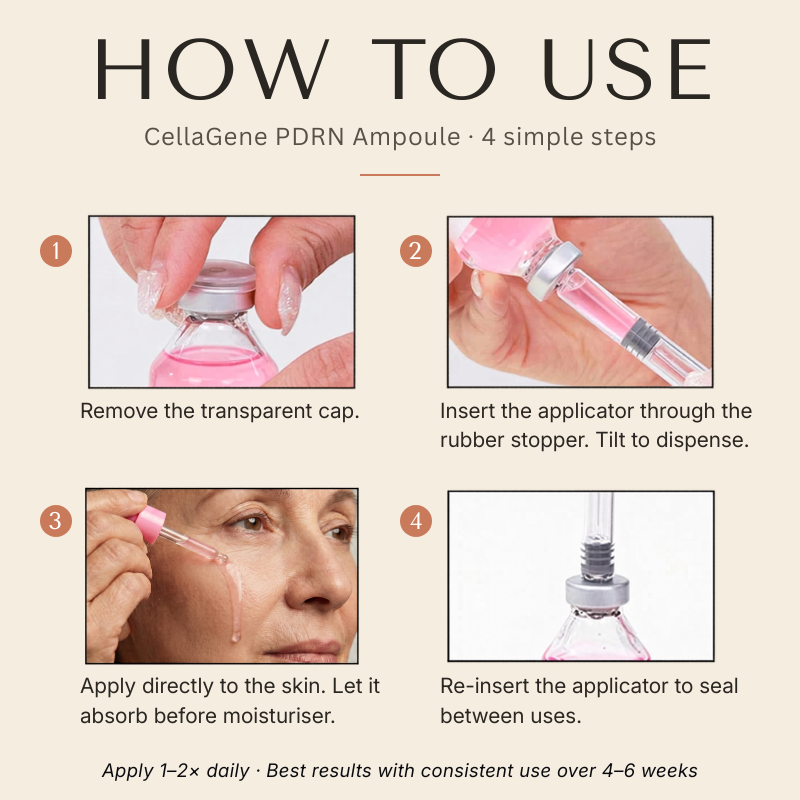 HOW TO USE

CellaGene PDRN Ampoule · 4 simple steps

1

Remove the transparent cap.

2

Insert the applicator through the rubber stopper. Tilt to dispense.

3

Apply directly to the skin. Let it absorb before moisturiser.

4

Re-insert the applicator to seal between uses.

Apply 1–2× daily · Best results with consistent use over 4–6 weeks